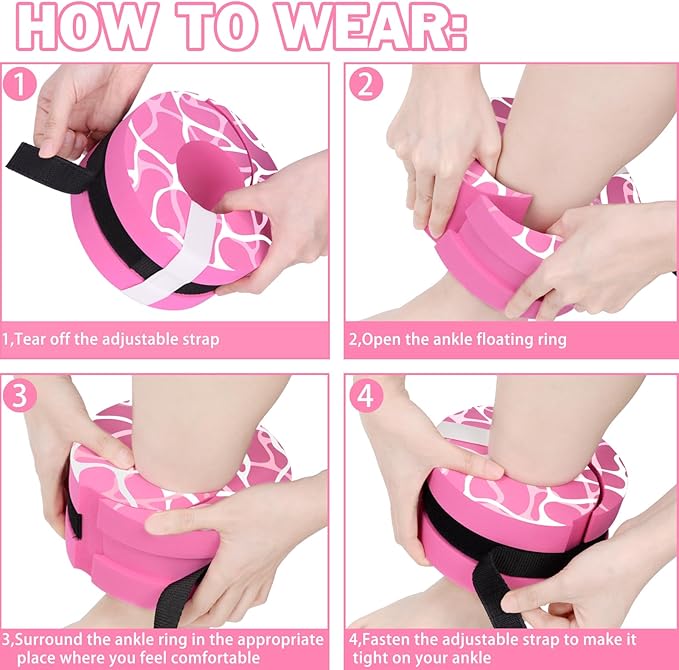 HOW TO WEAR:

1

1,Tear off the adjustable strap

2

2,Open the ankle floating ring

3

3,Surround the ankle ring in the appropriate place where you feel comfortable

4

4,Fasten the adjustable strap to make it tight on your ankle