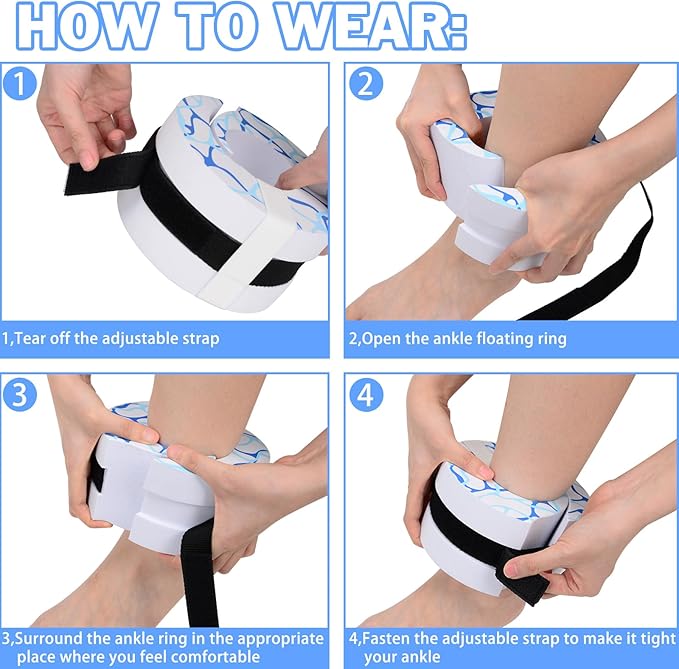 HOW TO WEAR:

1

1,Tear off the adjustable strap

2

2,Open the ankle floating ring

3

3,Surround the ankle ring in the appropriate place where you feel comfortable

4

4,Fasten the adjustable strap to make it tight your ankle