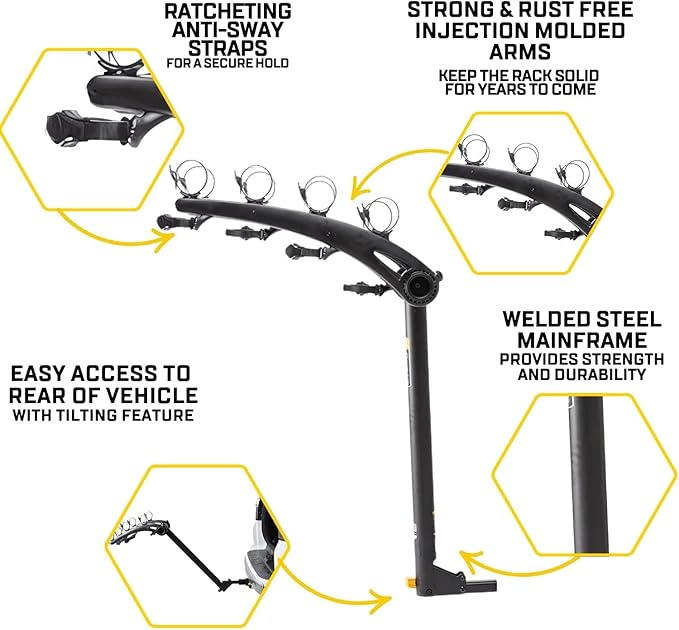 RATCHETING ANTI-SWAY STRAPS
FOR A SECURE HOLD

STRONG & RUST FREE INJECTION MOLDED ARMS
KEEP THE RACK SOLID FOR YEARS TO COME

WELDED STEEL MAINFRAME
PROVIDES STRENGTH AND DURABILITY

EASY ACCESS TO REAR OF VEHICLE
WITH TILTING FEATURE