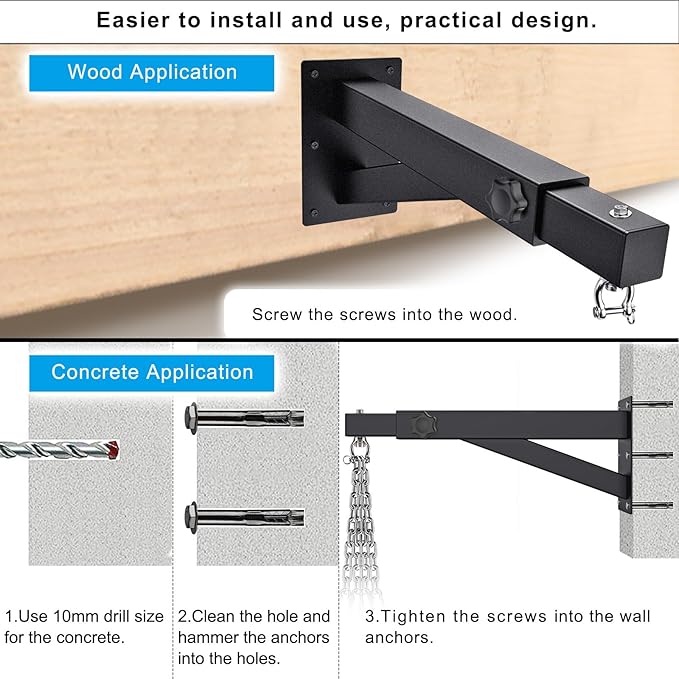 Easier to install and use, practical design.

Wood Application

Screw the screws into the wood.

Concrete Application

1.Use 10mm drill size for the concrete.

2.Clean the hole and hammer the anchors into the holes.

3.Tighten the screws into the wall anchors.