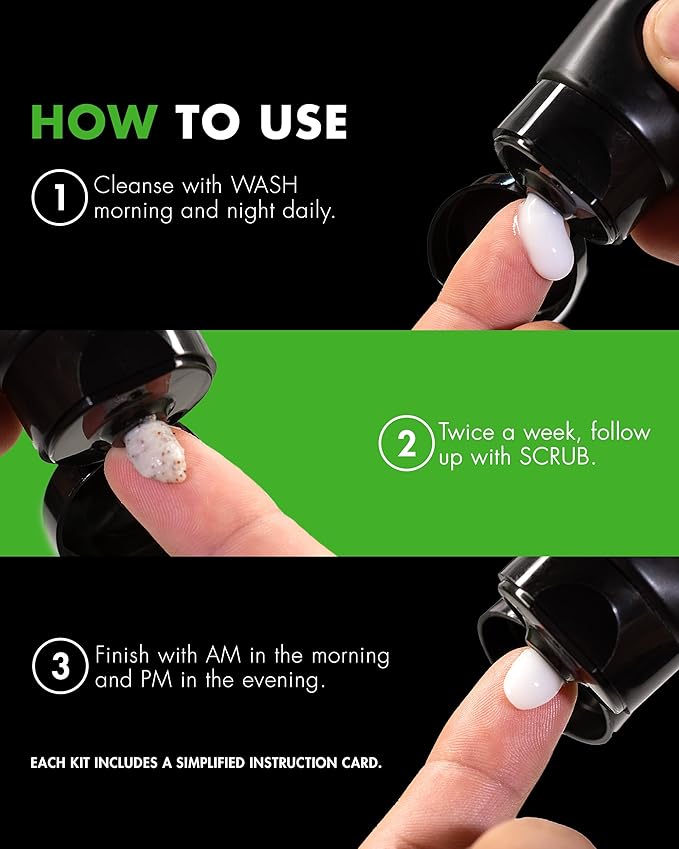 HOW TO USE

1 Cleanse with WASH morning and night daily.

2 Twice a week, follow up with SCRUB.

3 Finish with AM in the morning and PM in the evening.

EACH KIT INCLUDES A SIMPLIFIED INSTRUCTION CARD.