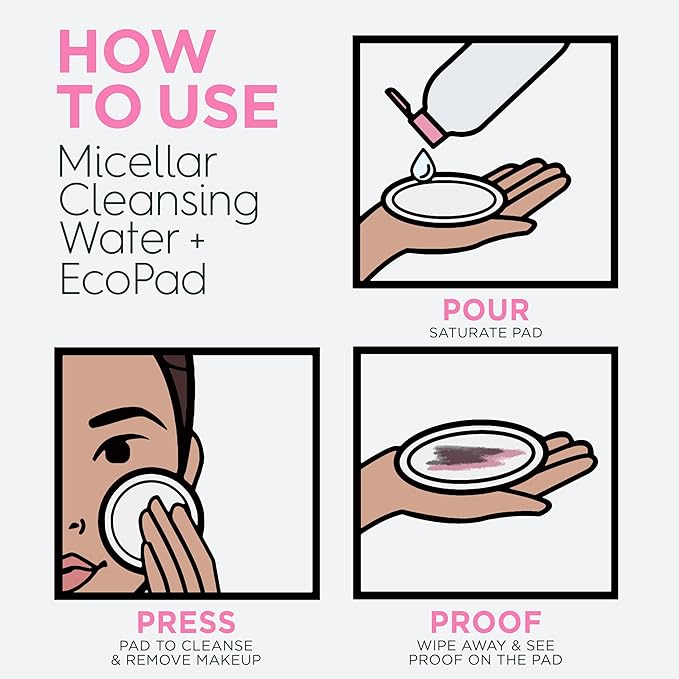 HOW TO USE

Micellar Cleansing Water + EcoPad

POUR
SATURATE PAD

PRESS
PAD TO CLEANSE & REMOVE MAKEUP

PROOF
WIPE AWAY & SEE PROOF ON THE PAD