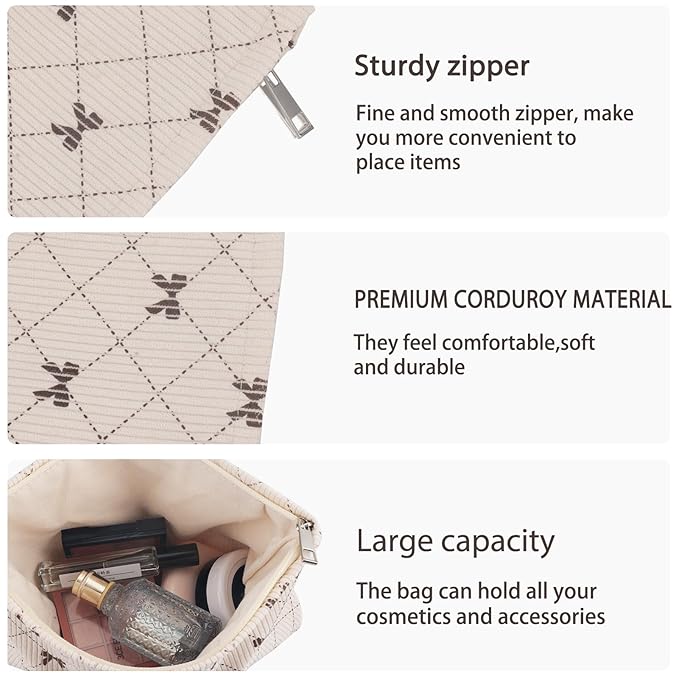 Sturdy zipper

Fine and smooth zipper, make you more convenient to place items

PREMIUM CORDUROY MATERIAL

They feel comfortable,soft and durable

Large capacity

The bag can hold all your cosmetics and accessories