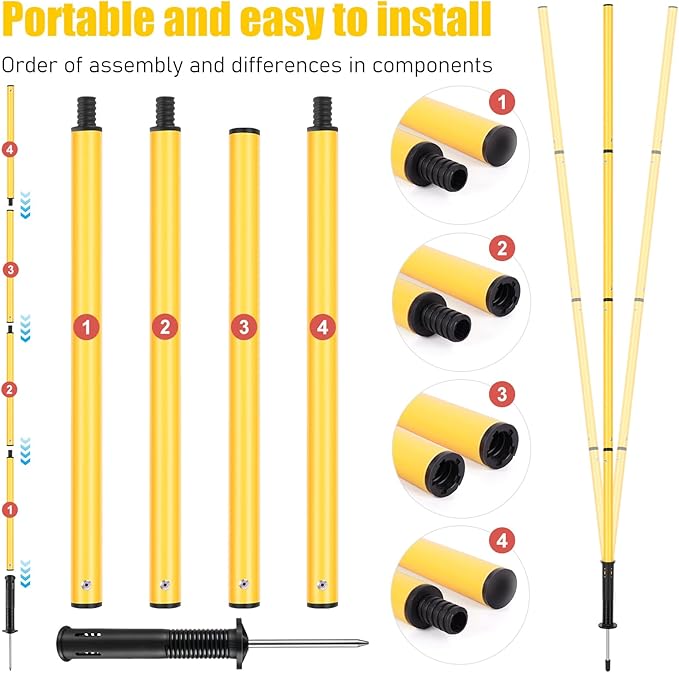 Portable and easy to install

Order of assembly and differences in components

4

3

2

1

1

2

3

4

1

2

3

4