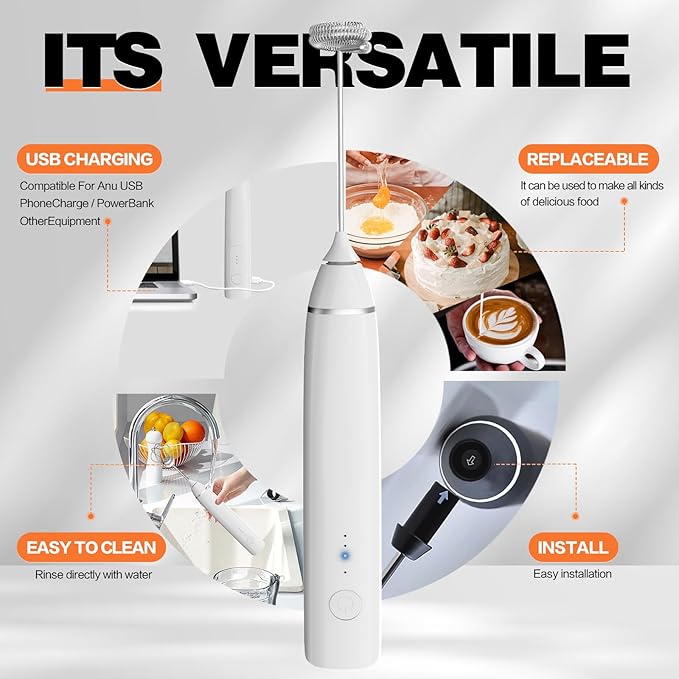 ITS VERSATILE

USB CHARGING
Compatible For Anu USB PhoneCharge / PowerBank OtherEquipment

REPLACEABLE
It can be used to make all kinds of delicious food

EASY TO CLEAN
Rinse directly with water

INSTALL
Easy installation