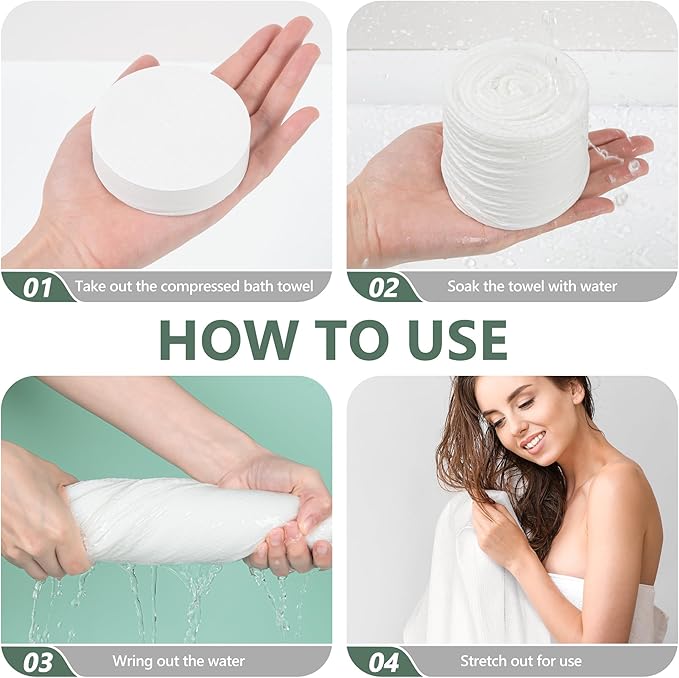 01 Take out the compressed bath towel

02 Soak the towel with water

HOW TO USE

03 Wring out the water

04 Stretch out for use