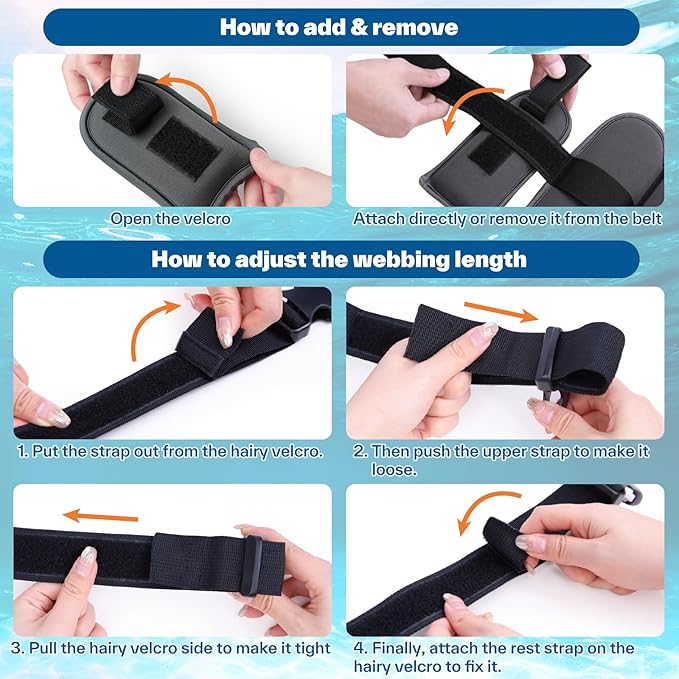 How to add & remove

Open the velcro

Attach directly or remove it from the belt

How to adjust the webbing length

1. Put the strap out from the hairy velcro.

2. Then push the upper strap to make it loose.

3. Pull the hairy velcro side to make it tight

4. Finally, attach the rest strap on the hairy velcro to fix it.