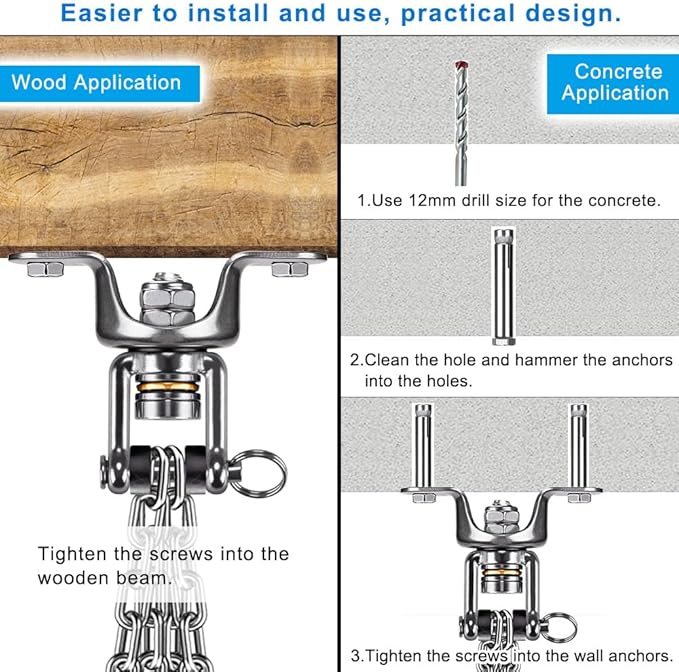 Easier to install and use, practical design.

Wood Application

Tighten the screws into the wooden beam.

Concrete Application

1.Use 12mm drill size for the concrete.

2.Clean the hole and hammer the anchors into the holes.

3.Tighten the screws into the wall anchors.