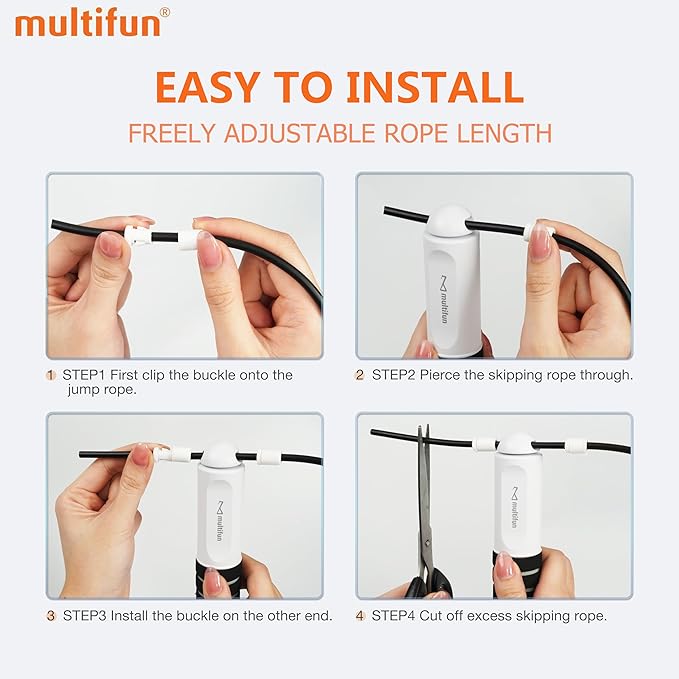 multifun®

EASY TO INSTALL

FREELY ADJUSTABLE ROPE LENGTH

multifun

1 STEP1 First clip the buckle onto the jump rope.

2 STEP2 Pierce the skipping rope through.

multifun

multifun

3 STEP3 Install the buckle on the other end.

4 STEP4 Cut off excess skipping rope.