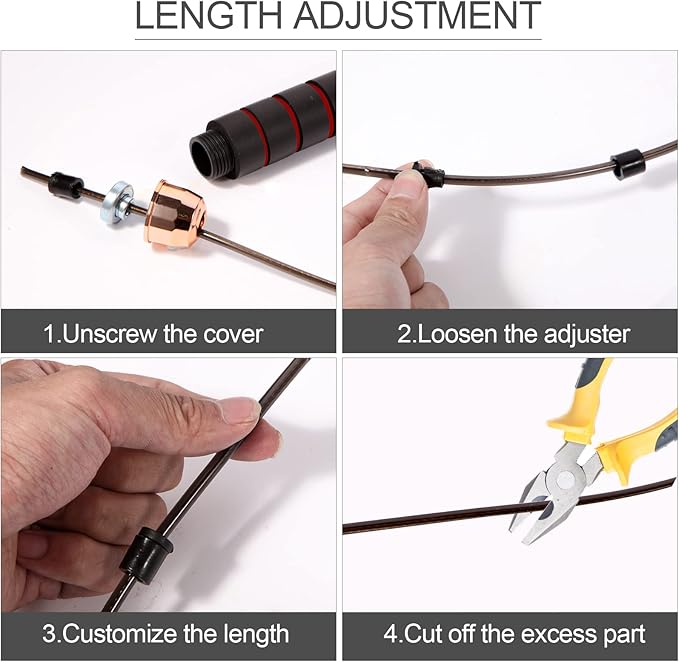 LENGTH ADJUSTMENT

1.Unscrew the cover

2.Loosen the adjuster

3.Customize the length

4.Cut off the excess part