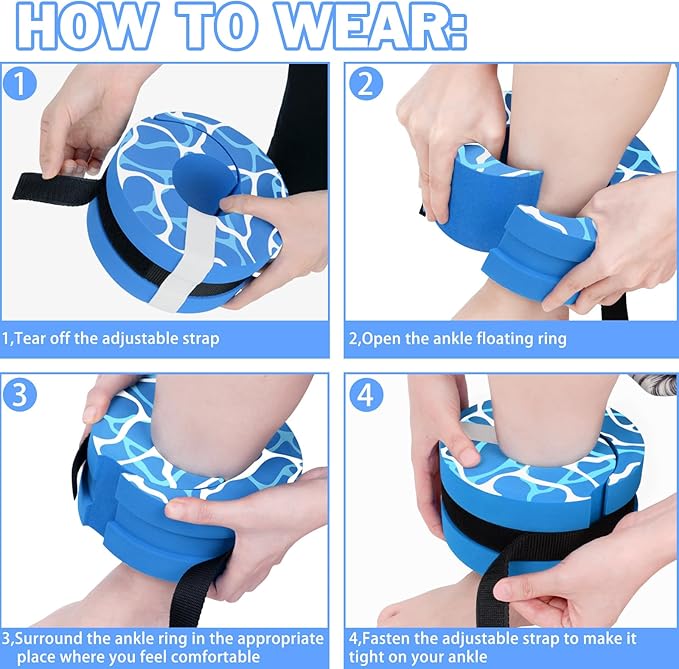 HOW TO WEAR:

1

1,Tear off the adjustable strap

2

2,Open the ankle floating ring

3

3,Surround the ankle ring in the appropriate place where you feel comfortable

4

4,Fasten the adjustable strap to make it tight on your ankle