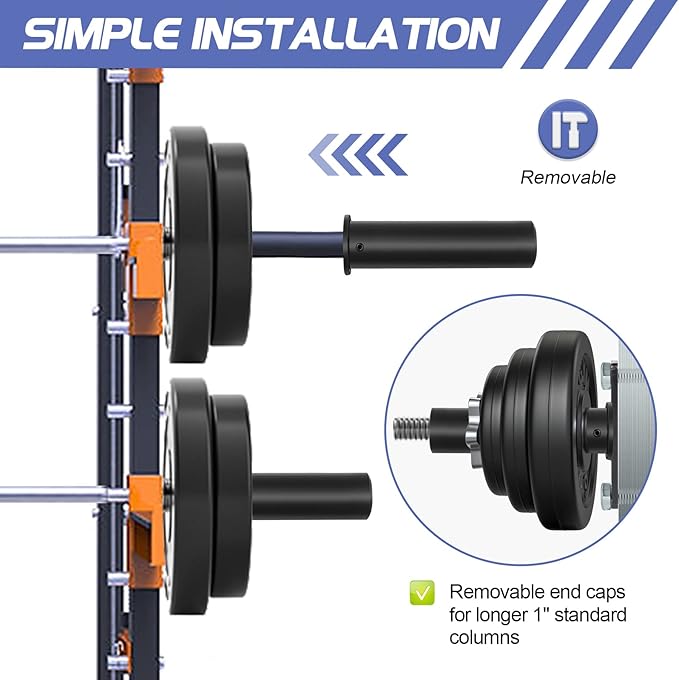 SIMPLE INSTALLATION

Removable

Removable end caps for longer 1" standard columns