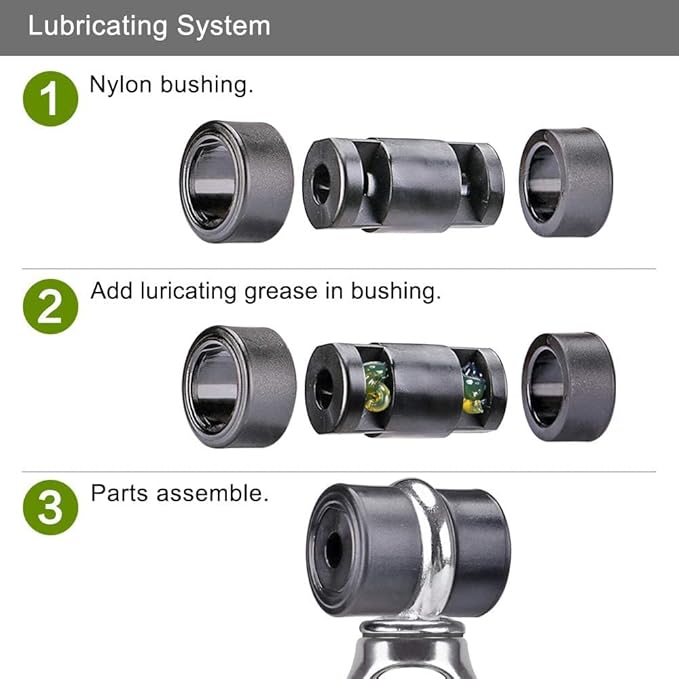 Lubricating System

1 Nylon bushing.

2 Add luricating grease in bushing.

3 Parts assemble.