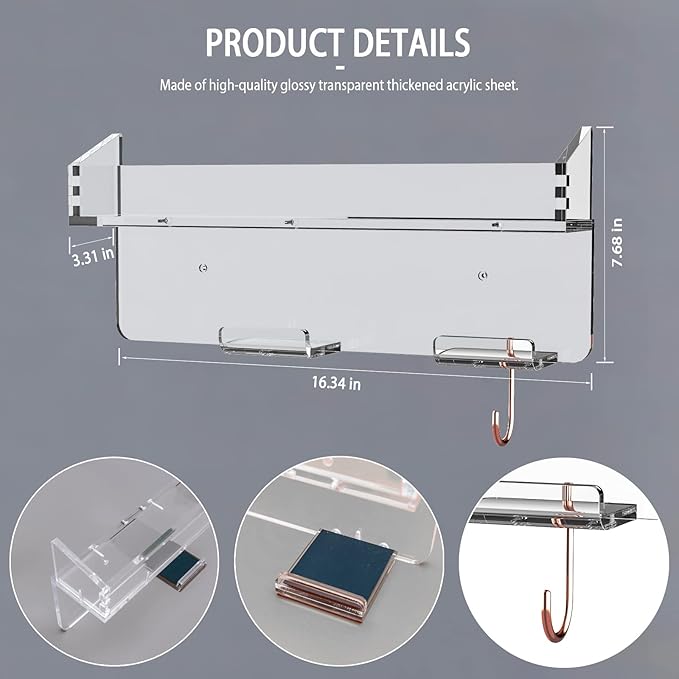 PRODUCT DETAILS

Made of high-quality glossy transparent thickened acrylic sheet.

3.31 in

7.68 in

16.34 in