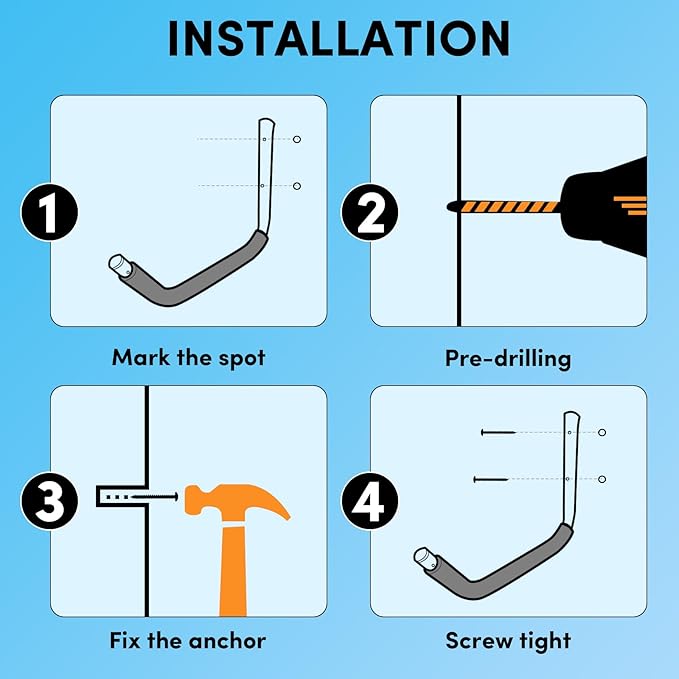 INSTALLATION

1

Mark the spot

2

Pre-drilling

3

Fix the anchor

4

Screw tight