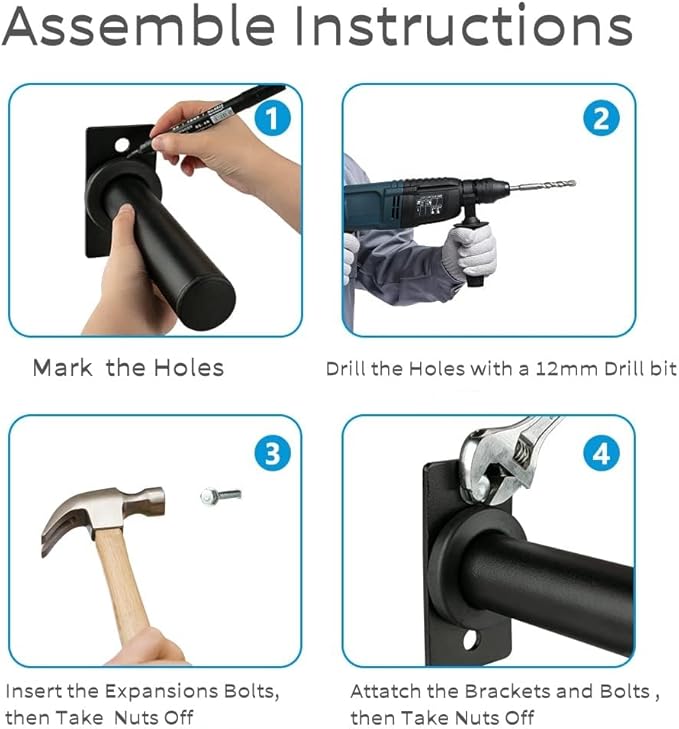 Assemble Instructions

1

Mark the Holes

2

Drill the Holes with a 12mm Drill bit

3

Insert the Expansions Bolts, then Take Nuts Off

4

Attatch the Brackets and Bolts , then Take Nuts Off