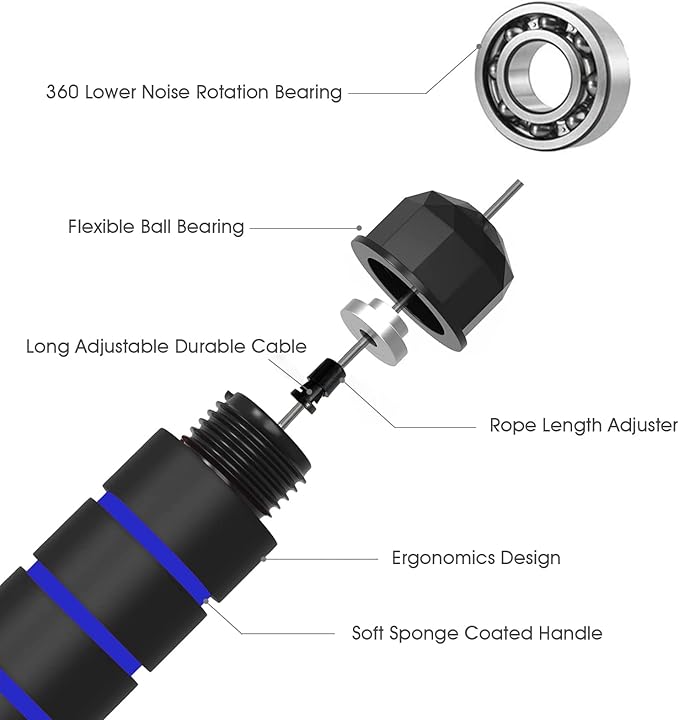 360 Lower Noise Rotation Bearing

Flexible Ball Bearing

Long Adjustable Durable Cable

Rope Length Adjuster

Ergonomics Design

Soft Sponge Coated Handle